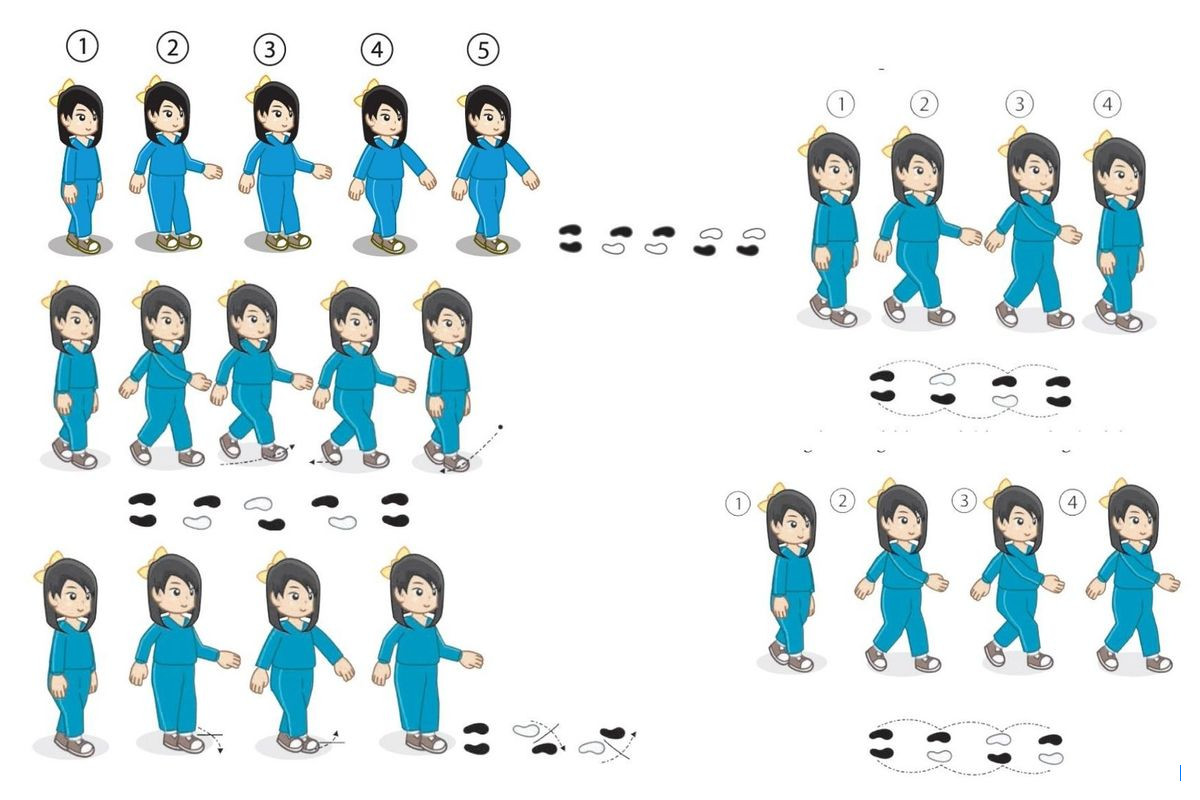 ①
②
③
④
⑤

①
②
③
④

①
②
③
④